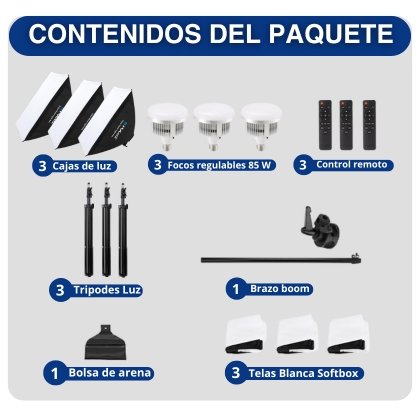 CONTENIDOS DEL PAQUETE

3 Cajas de luz

3 Focos regulables 85 W

3 Control remoto

3 Tripodes Luz

1 Brazo boom

1 Bolsa de arena

3 Telas Blanca Softbox